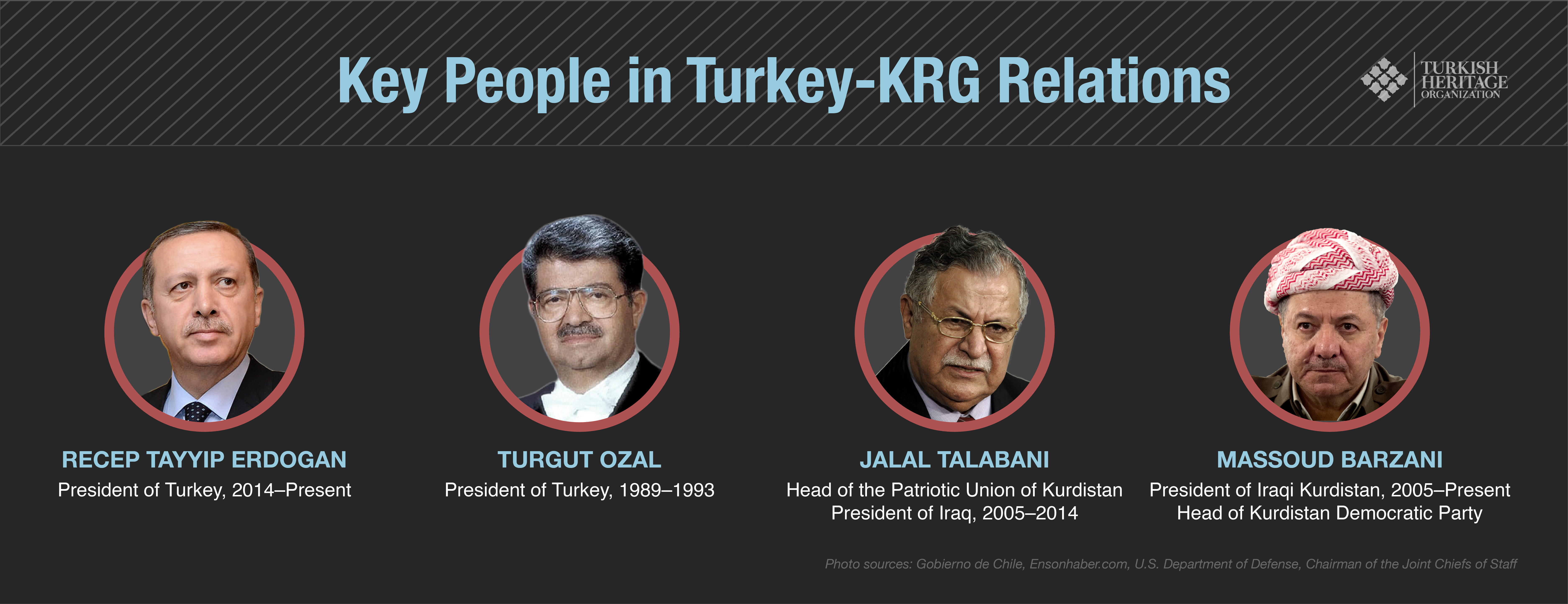 Key People in Turkey-KRG Relations

TURKISH HERITAGE ORGANIZATION

RECEP TAYYIP ERDOGAN
President of Turkey, 2014–Present

TURGUT OZAL
President of Turkey, 1989–1993

JALAL TALABANI
Head of the Patriotic Union of Kurdistan
President of Iraq, 2005–2014

MASSOUD BARZANI
President of Iraqi Kurdistan, 2005–Present
Head of Kurdistan Democratic Party

Photo sources: Gobierno de Chile, Ensonhaber.com, U.S. Department of Defense, Chairman of the Joint Chiefs of Staff